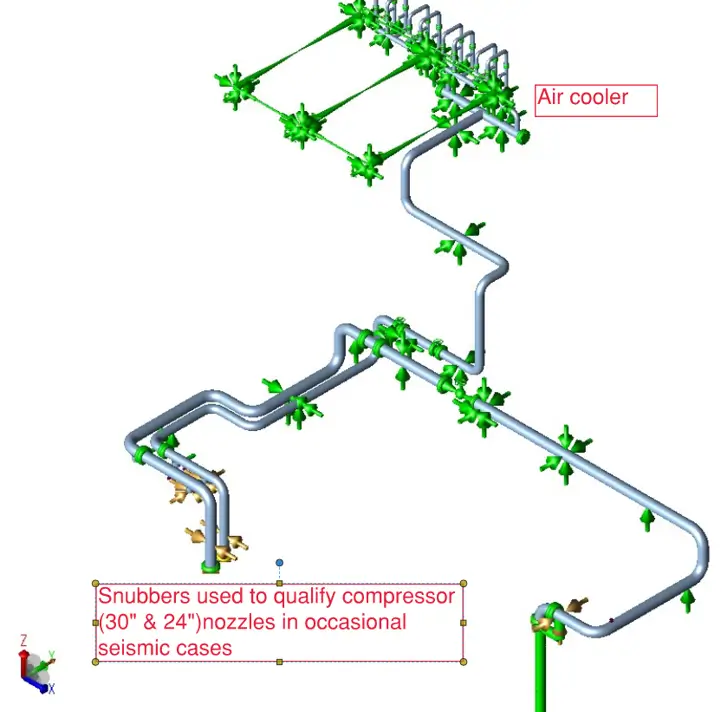 Air cooler

Snubbers used to qualify compressor (30" & 24")nozzles in occasional seismic cases

Z
Y
X